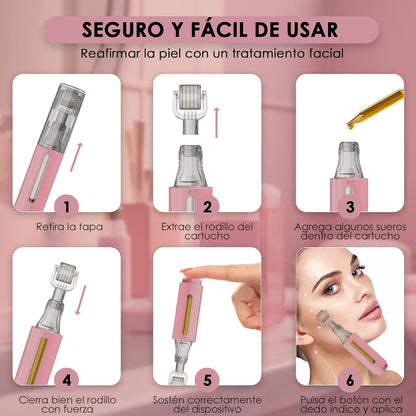 SEGURO Y FÁCIL DE USAR

Reafirmar la piel con un tratamiento facial

1

Retira la tapa

2

Extrae el rodillo del cartucho

3

Agrega algunos sueros dentro del cartucho

4

Cierra bien el rodillo con fuerza

5

Sostén correctamente del dispositivo

6

Pulsa el botón con el dedo índice y aplica